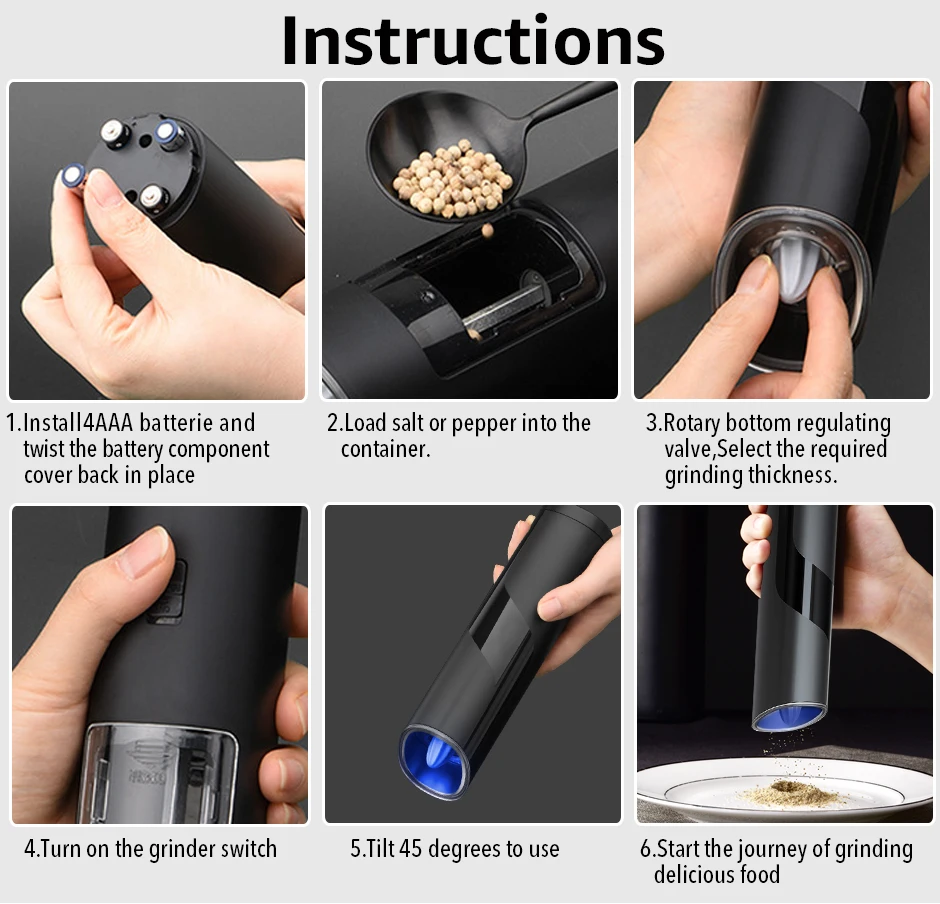 Instructions

1.Install4AAA batterie and twist the battery component cover back in place

2.Load salt or pepper into the container.

3.Rotary bottom regulating valve,Select the required grinding thickness.

4.Turn on the grinder switch

5.Tilt 45 degrees to use

6.Start the journey of grinding delicious food